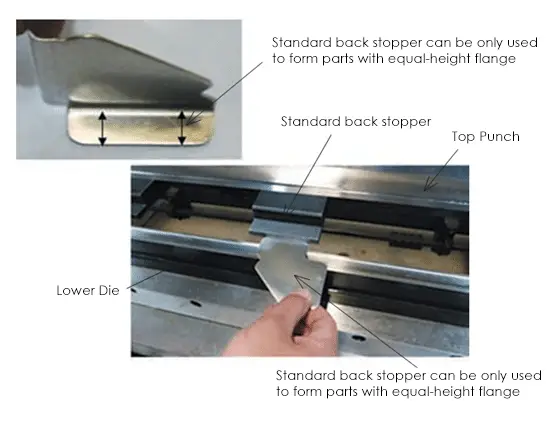 Standard back stopper can be only used to form parts with equal-height flange

Standard back stopper

Top Punch

Lower Die

Standard back stopper can be only used to form parts with equal-height flange