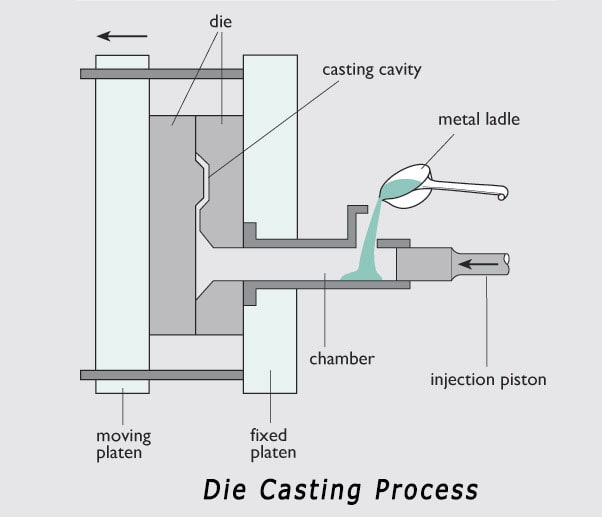 die

casting cavity

metal ladle

chamber

injection piston

moving platen

fixed platen

Die Casting Process