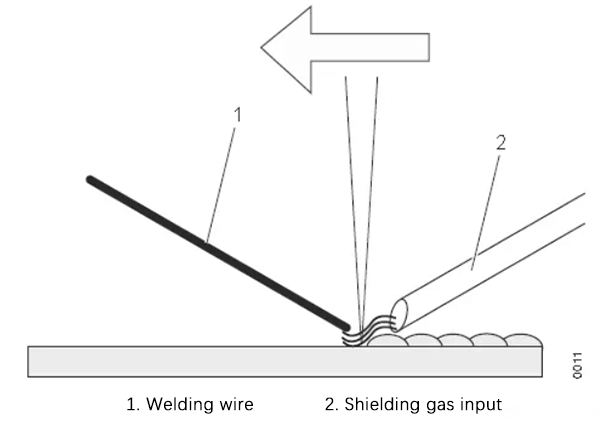 1

2

0011

1. Welding wire

2. Shielding gas input