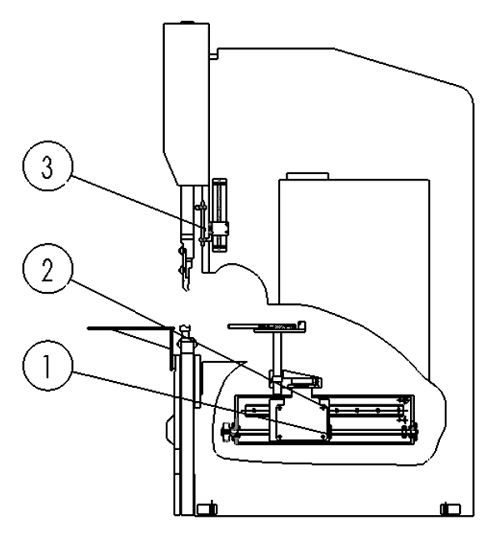 3

2

1