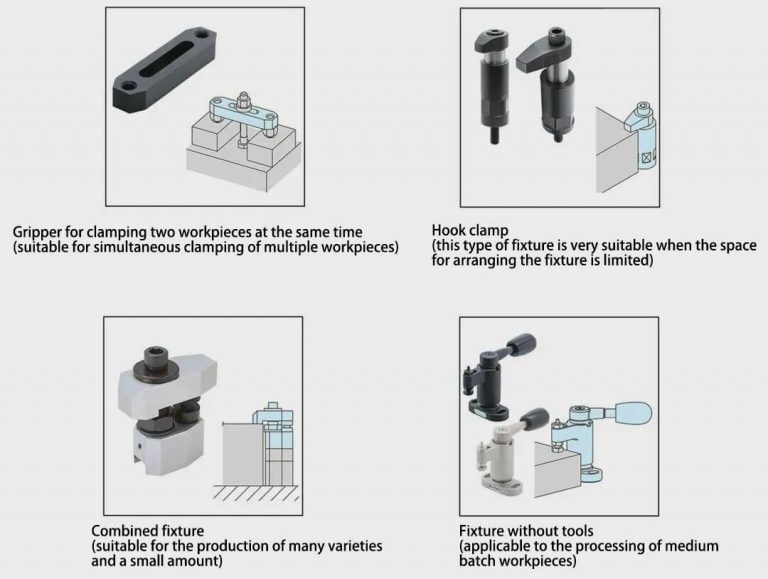 Gripper for clamping two workpieces at the same time
(suitable for simultaneous clamping of multiple workpieces)

Hook clamp
(this type of fixture is very suitable when the space for arranging the fixture is limited)

Combined fixture
(suitable for the production of many varieties and a small amount)

Fixture without tools
(applicable to the processing of medium batch workpieces)