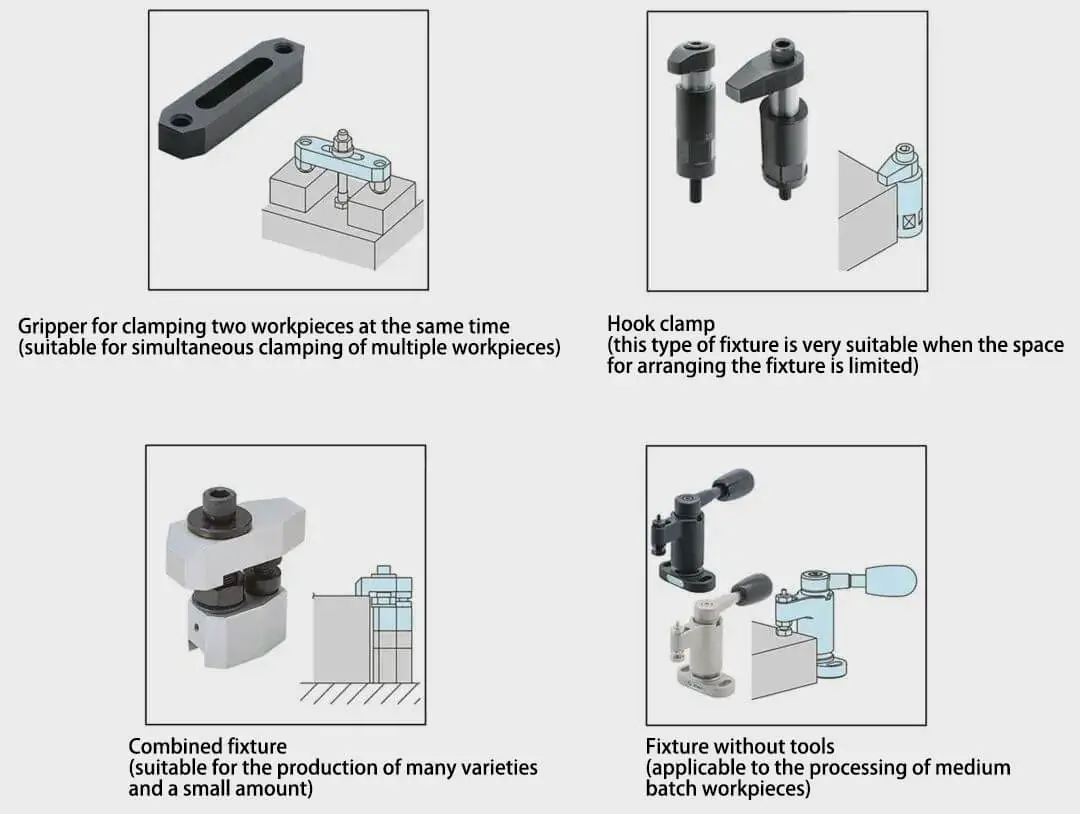 Gripper for clamping two workpieces at the same time
(suitable for simultaneous clamping of multiple workpieces)

Hook clamp
(this type of fixture is very suitable when the space for arranging the fixture is limited)

Combined fixture
(suitable for the production of many varieties and a small amount)

Fixture without tools
(applicable to the processing of medium batch workpieces)