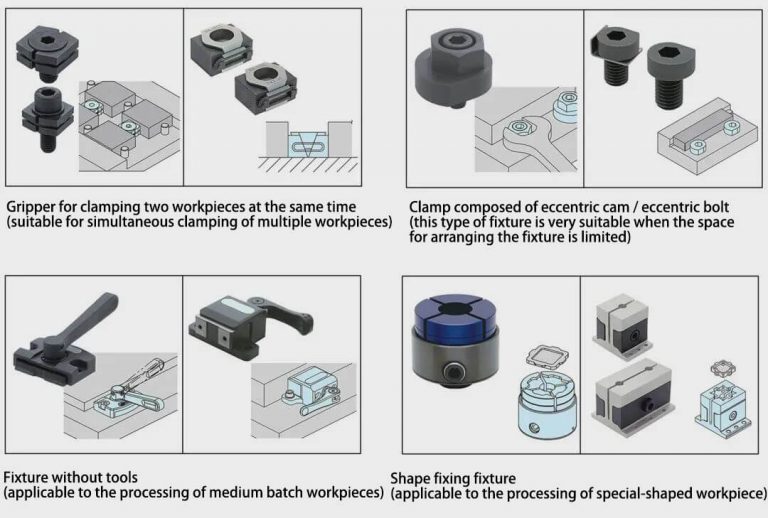 Gripper for clamping two workpieces at the same time
(suitable for simultaneous clamping of multiple workpieces)

Clamp composed of eccentric cam / eccentric bolt
(this type of fixture is very suitable when the space for arranging the fixture is limited)

Fixture without tools
(applicable to the processing of medium batch workpieces)

Shape fixing fixture
(applicable to the processing of special-shaped workpiece)