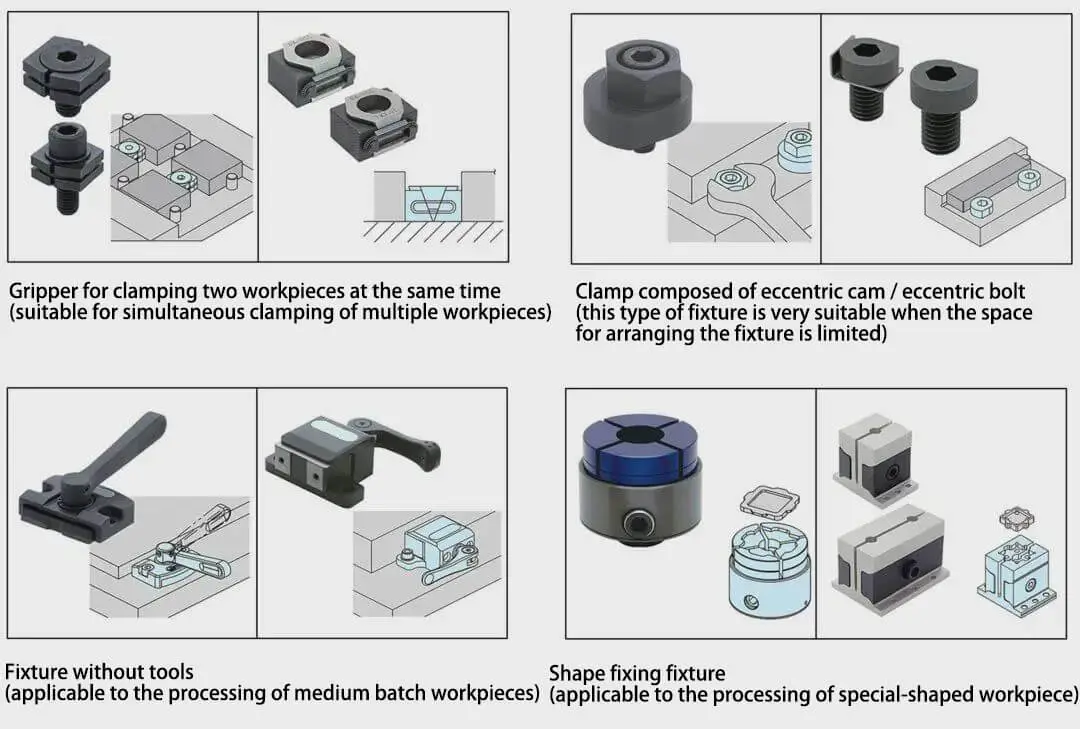 Gripper for clamping two workpieces at the same time
(suitable for simultaneous clamping of multiple workpieces)

Clamp composed of eccentric cam / eccentric bolt
(this type of fixture is very suitable when the space for arranging the fixture is limited)

Fixture without tools
(applicable to the processing of medium batch workpieces)

Shape fixing fixture
(applicable to the processing of special-shaped workpiece)