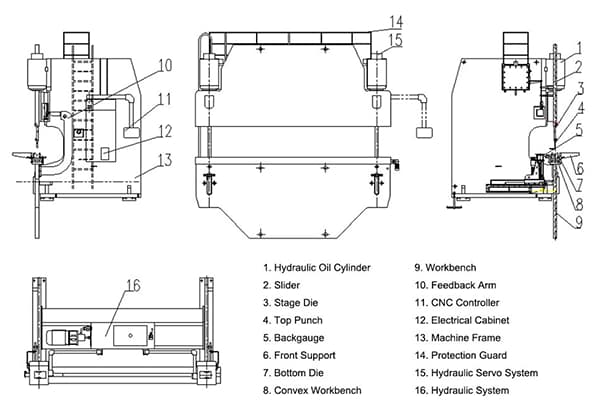 10
11
12
13
14
15
1
2
3
4
5
6
7
8
9
16

1. Hydraulic Oil Cylinder
2. Slider
3. Stage Die
4. Top Punch
5. Backgauge
6. Front Support
7. Bottom Die
8. Convex Workbench

9. Workbench
10. Feedback Arm
11. CNC Controller
12. Electrical Cabinet
13. Machine Frame
14. Protection Guard
15. Hydraulic Servo System
16. Hydraulic System