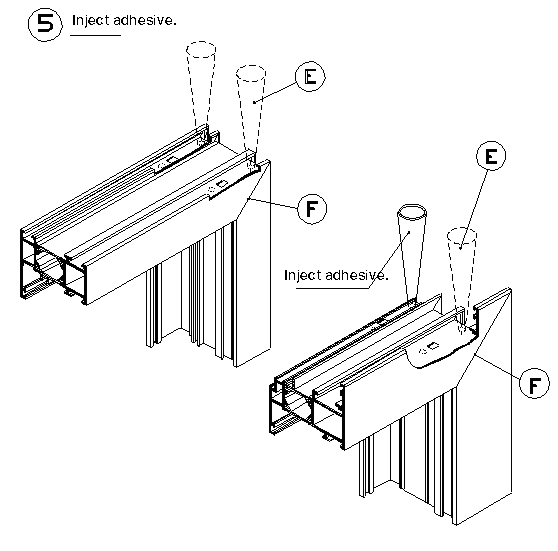 5 Inject adhesive.

E

F

E

Inject adhesive.

F