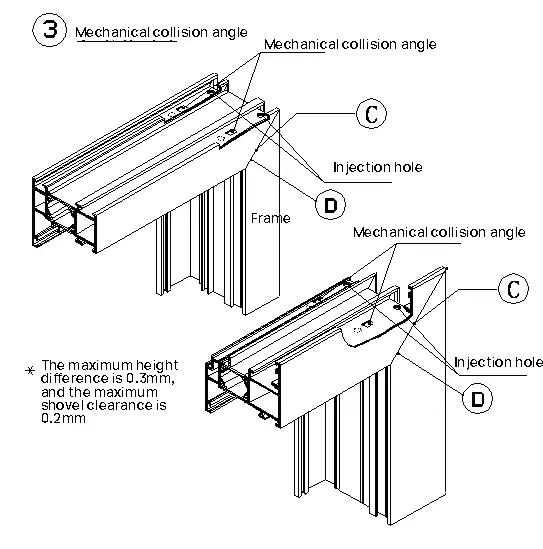 ③ Mechanical collision angle

Mechanical collision angle

C

Injection hole

D

Frame

Mechanical collision angle

C

Injection hole

D

* The maximum height difference is 0.3mm, and the maximum shovel clearance is 0.2mm