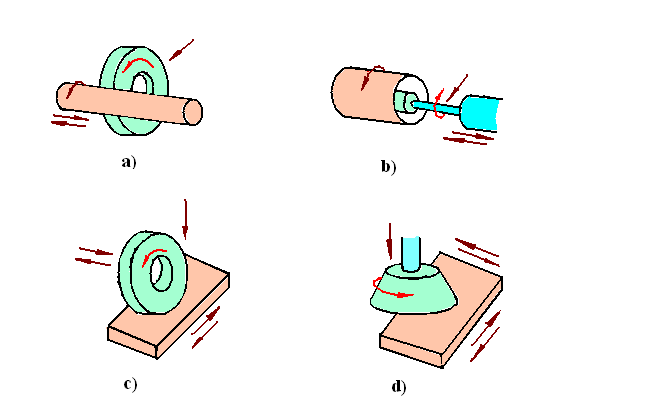 a)

b)

c)

d)