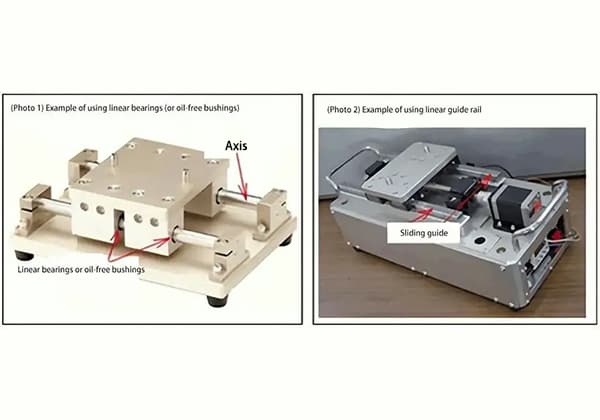 (Photo 1) Example of using linear bearings (or oil-free bushings)

Axis

Linear bearings or oil-free bushings

(Photo 2) Example of using linear guide rail

Sliding guide