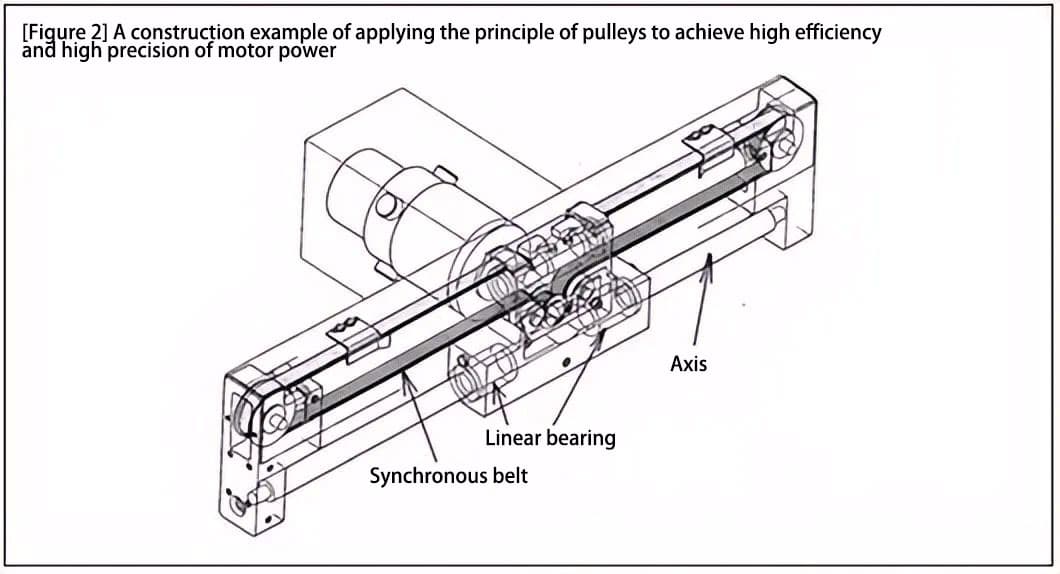 [Figure 2] A construction example of applying the principle of pulleys to achieve high efficiency and high precision of motor power

Axis

Linear bearing

Synchronous belt