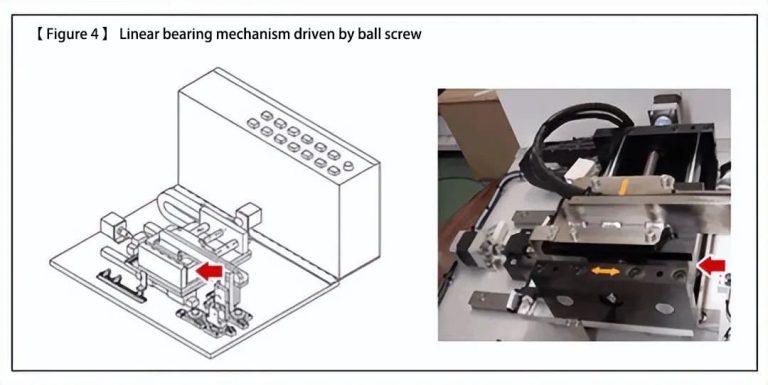 【Figure 4】 Linear bearing mechanism driven by ball screw