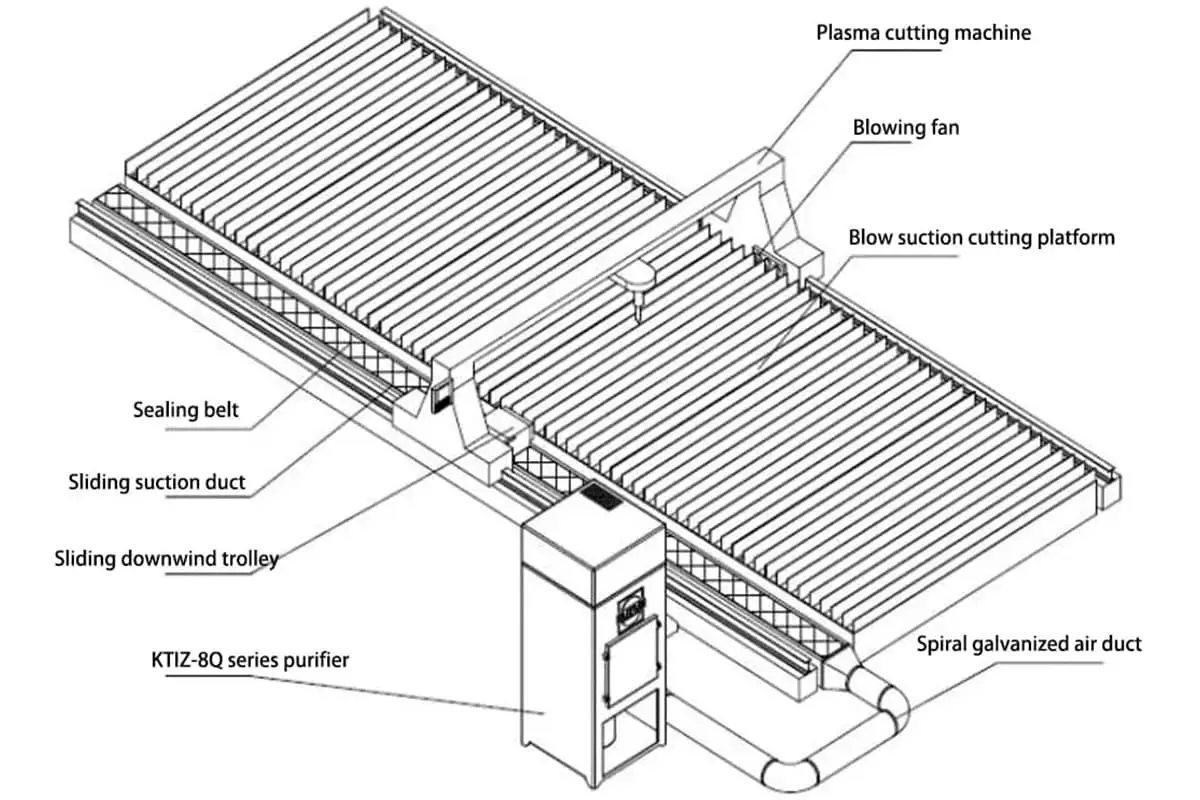 Plasma cutting machine

Blowing fan

Blow suction cutting platform

Sealing belt

Sliding suction duct

Sliding downwind trolley

KTIZ-8Q series purifier

Spiral galvanized air duct