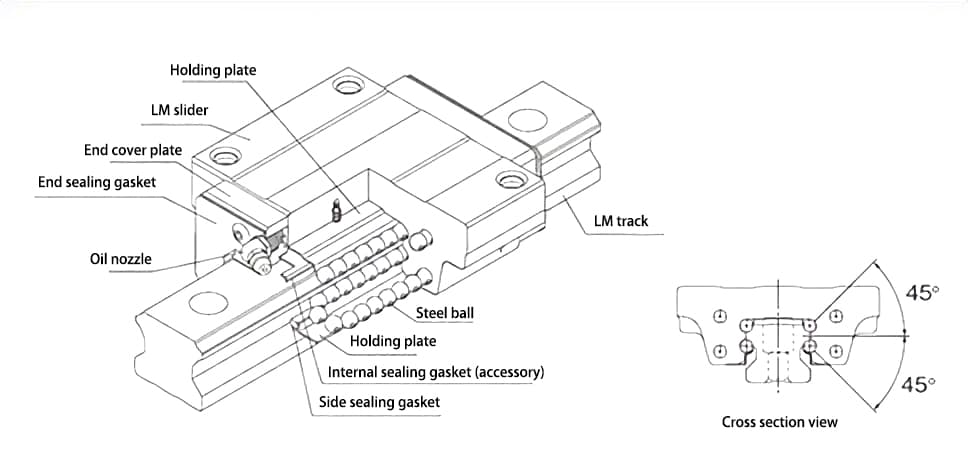 Holding plate
LM slider
End cover plate
End sealing gasket
Oil nozzle
LM track
Steel ball
Holding plate
Internal sealing gasket (accessory)
Side sealing gasket
45°
45°
Cross section view