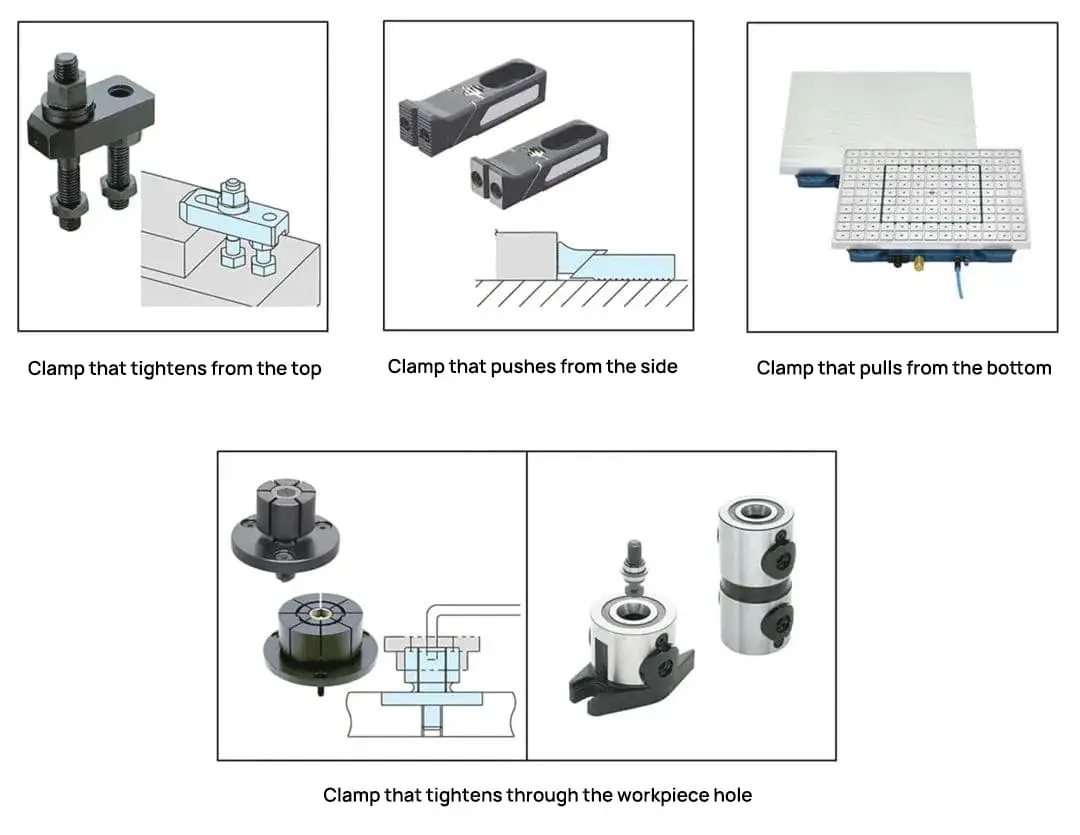 Clamp that tightens from the top

Clamp that pushes from the side

Clamp that pulls from the bottom

Clamp that tightens through the workpiece hole