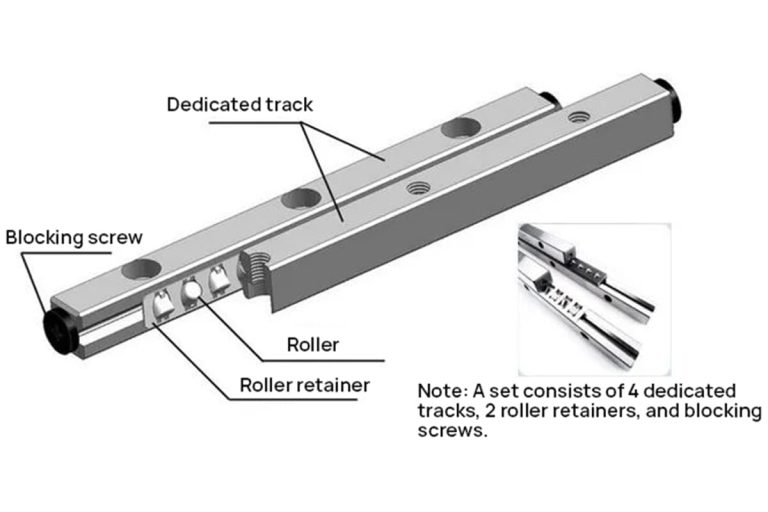 Dedicated track

Blocking screw

Roller

Roller retainer

Note: A set consists of 4 dedicated tracks, 2 roller retainers, and blocking screws.