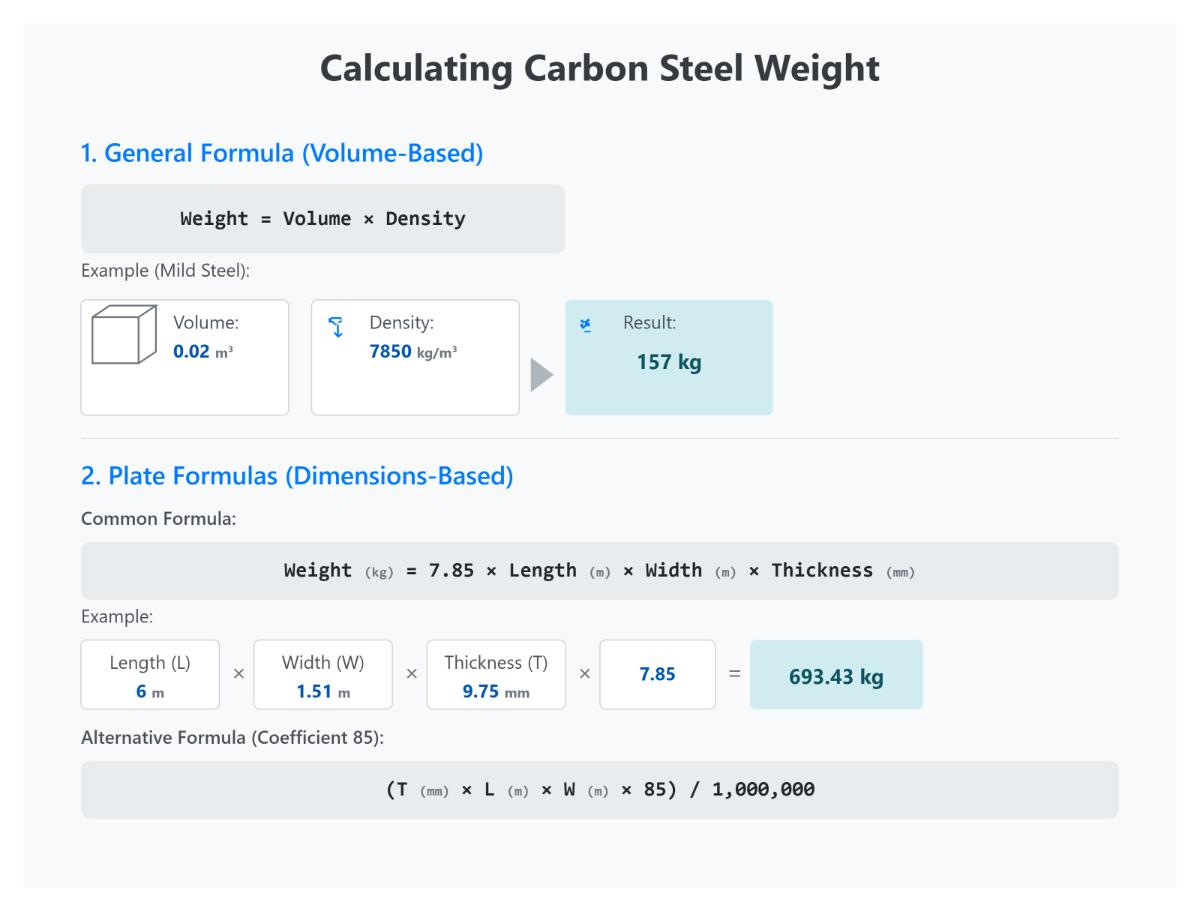 Calculating Carbon Steel Weight

1. General Formula (Volume-Based)

Weight = Volume × Density

Example (Mild Steel):

Volume:
0.02 m³

Density:
7850 kg/m³

Result:
157 kg

2. Plate Formulas (Dimensions-Based)

Common Formula:

Weight (kg) = 7.85 × Length (m) × Width (m) × Thickness (mm)

Example:

Length (L) 6 m × Width (W) 1.51 m × Thickness (T) 9.75 mm × 7.85 = 693.43 kg

Alternative Formula (Coefficient 85):

(T (mm) × L (m) × W (m) × 85) / 1,000,000